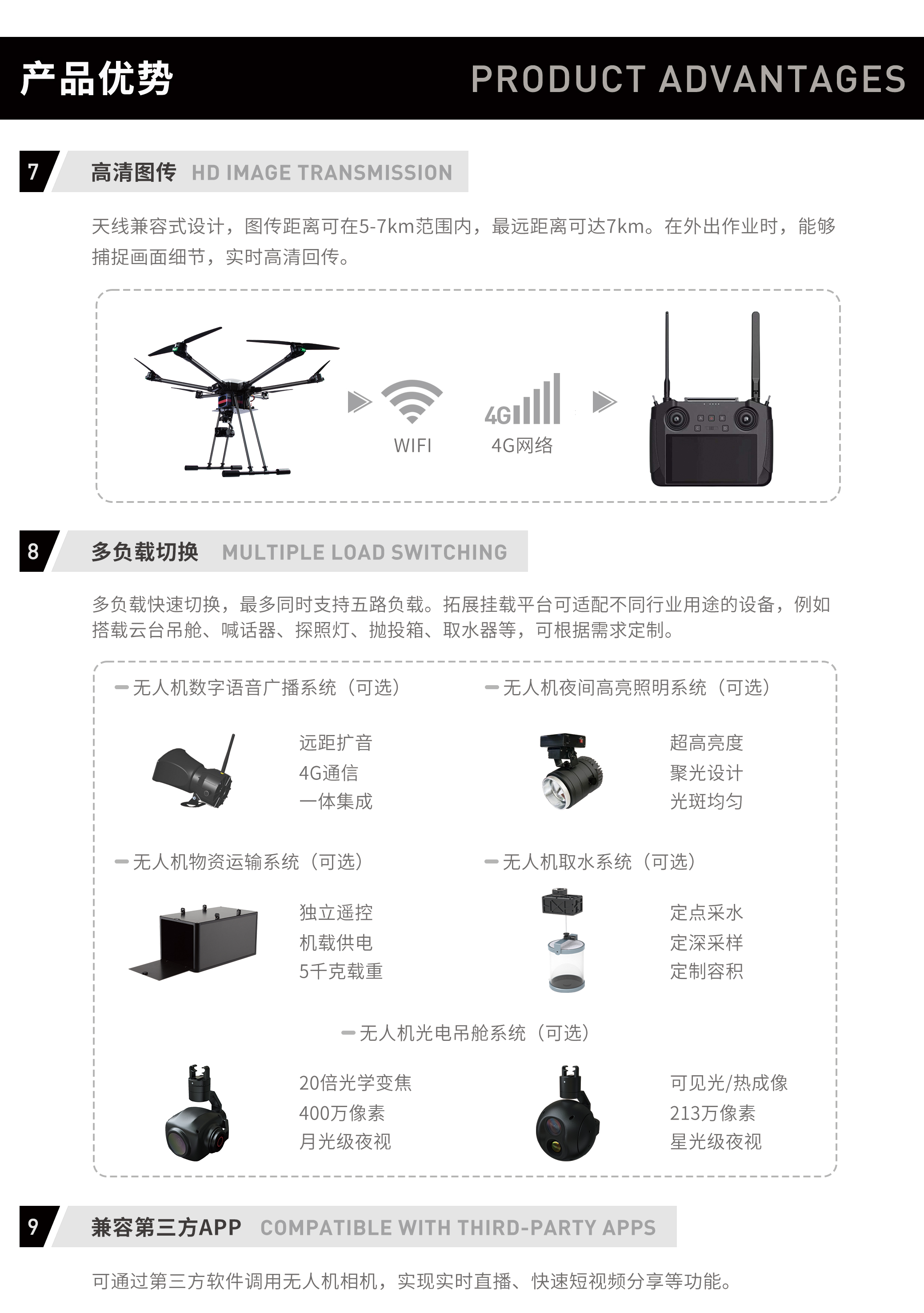 产品优势 PRODUCT ADVANTAGES

7 高清图传 HD IMAGE TRANSMISSION

天线兼容式设计，图传距离可在5-7km范围内，最远距离可达7km。在外出作业时，能够捕捉画面细节，实时高清回传。

WIFI

4G

4G网络

8 多负载切换 MULTIPLE LOAD SWITCHING

多负载快速切换，最多同时支持五路负载。拓展挂载平台可适配不同行业用途的设备，例如搭载云台吊舱、喊话器、探照灯、抛投箱、取水器等，可根据需求定制。

无人机数字语音广播系统（可选）

远距扩音
4G通信
一体集成

无人机夜间高亮照明系统（可选）

超高亮度
聚光设计
光斑均匀

无人机物资运输系统（可选）

独立遥控
机载供电
5千克载重

无人机取水系统（可选）

定点采水
定深采样
定制容积

无人机光电吊舱系统（可选）

20倍光学变焦
400万像素
月光级夜视

可见光/热成像
213万像素
星光级夜视

9 兼容第三方APP COMPATIBLE WITH THIRD-PARTY APPS

可通过第三方软件调用无人机相机，实现实时直播、快速短视频分享等功能。